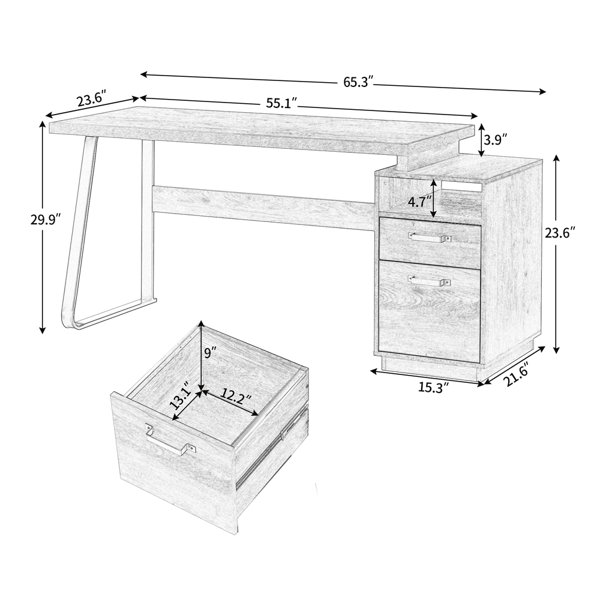 65.3″
23.6″
55.1″
3.9″
29.9″
4.7″
23.6″
9″
13.1″
12.2″
15.3″
21.6″